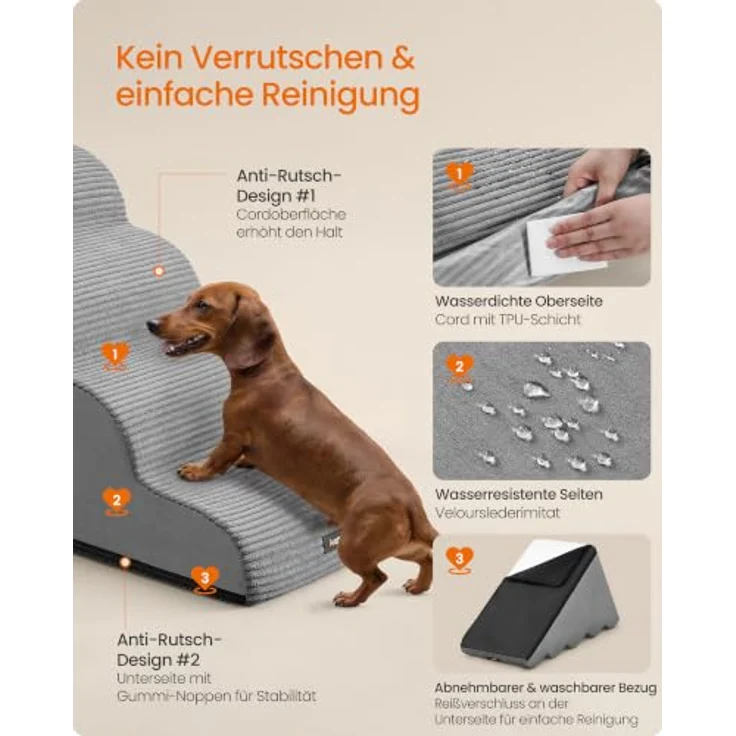 Kein Verrutschen & einfache Reinigung

Anti-Rutsch-Design #1
Cordoberfläche erhöht den Halt

1

2

3

Anti-Rutsch-Design #2
Unterseite mit Gummi-Noppen für Stabilität

1

Wasserdichte Oberseite
Cord mit TPU-Schicht

2

Wasserresistente Seiten
Velourslederimitat

3

Abnehmbarer & waschbarer Bezug
Reißverschluss an der Unterseite für einfache Reinigung