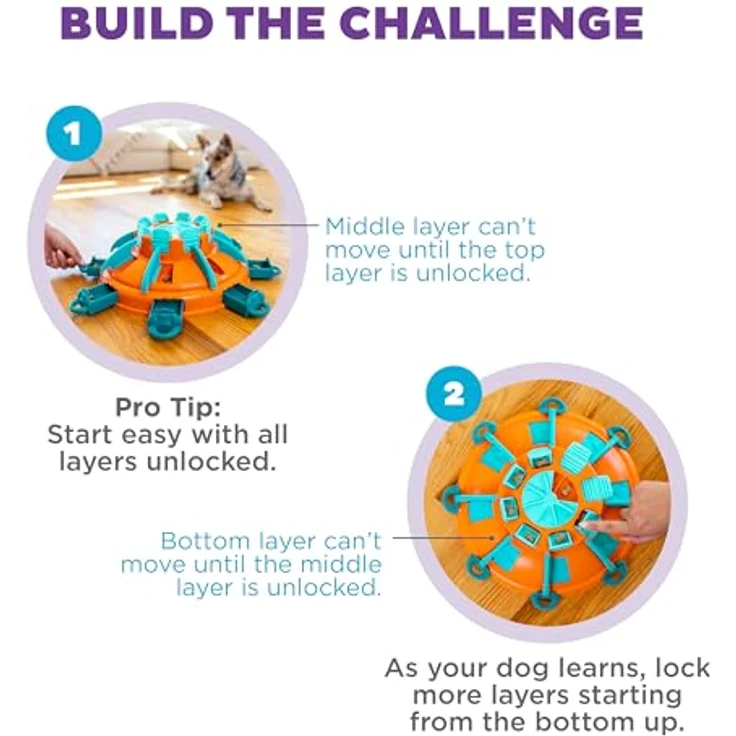 BUILD THE CHALLENGE

1

Middle layer can't move until the top layer is unlocked.

Pro Tip:
Start easy with all layers unlocked.

2

Bottom layer can't move until the middle layer is unlocked.

As your dog learns, lock more layers starting from the bottom up.