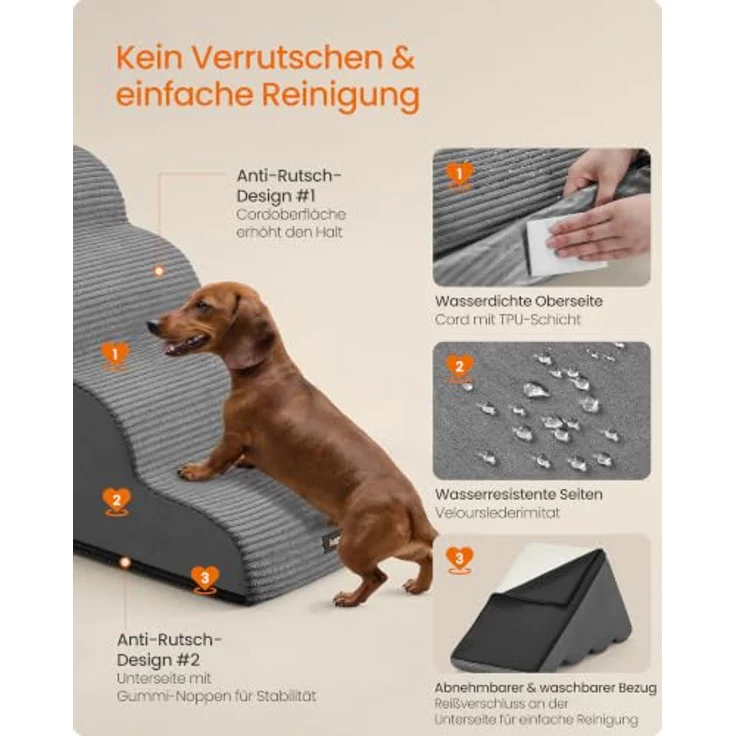 Kein Verrutschen & einfache Reinigung

Anti-Rutsch-Design #1
Cordoberfläche erhöht den Halt

1

2

3

Anti-Rutsch-Design #2
Unterseite mit Gummi-Noppen für Stabilität

1

Wasserdichte Oberseite
Cord mit TPU-Schicht

2

Wasserresistente Seiten
Velourslederimitat

3

Abnehmbarer & waschbarer Bezug
Reißverschluss an der Unterseite für einfache Reinigung