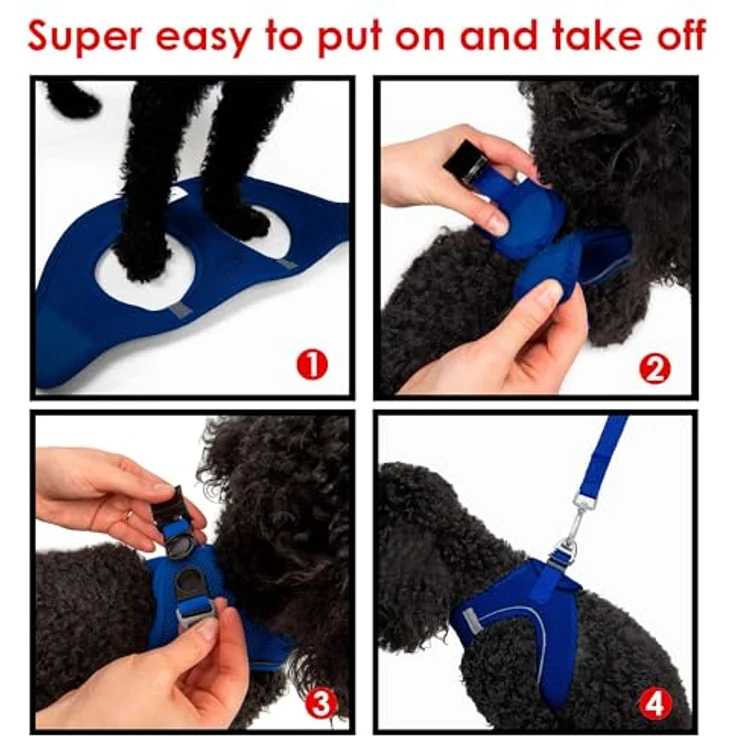 Super easy to put on and take off

1

2

3

4