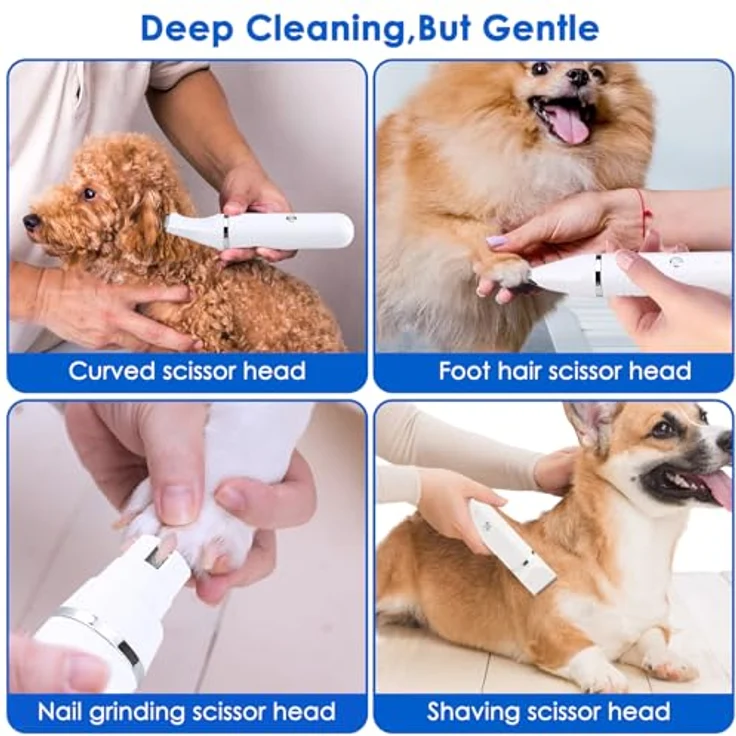 Deep Cleaning,But Gentle

Curved scissor head

Foot hair scissor head

Nail grinding scissor head

Shaving scissor head