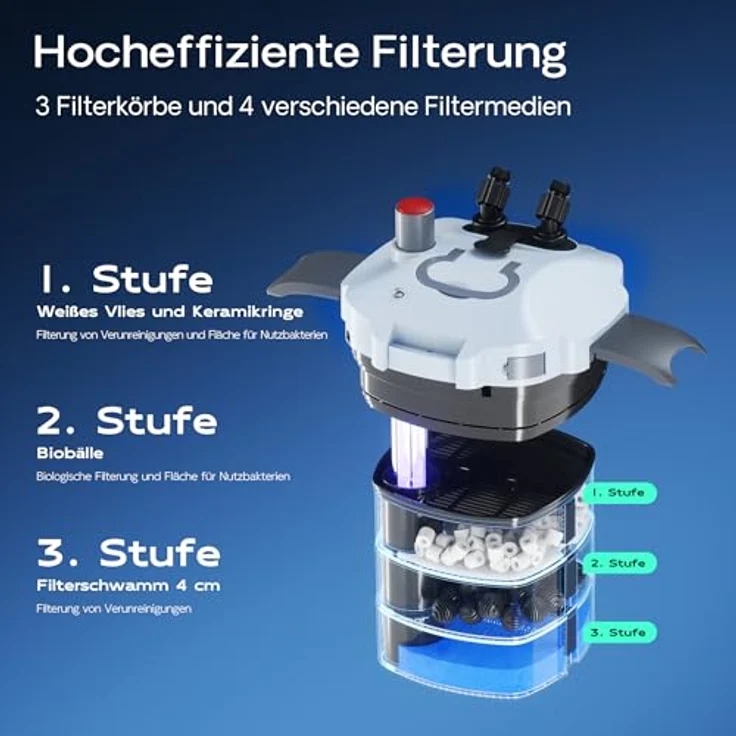 Hocheffiziente Filterung

3 Filterkörbe und 4 verschiedene Filtermedien

1. Stufe

Weißes Vlies und Keramikringe

Filterung von Verunreinigungen und Fläche für Nutzbakterien

2. Stufe

Biobälle

Biologische Filterung und Fläche für Nutzbakterien

3. Stufe

Filterschwamm 4 cm

Filterung von Verunreinigungen

1. Stufe

2. Stufe

3. Stufe