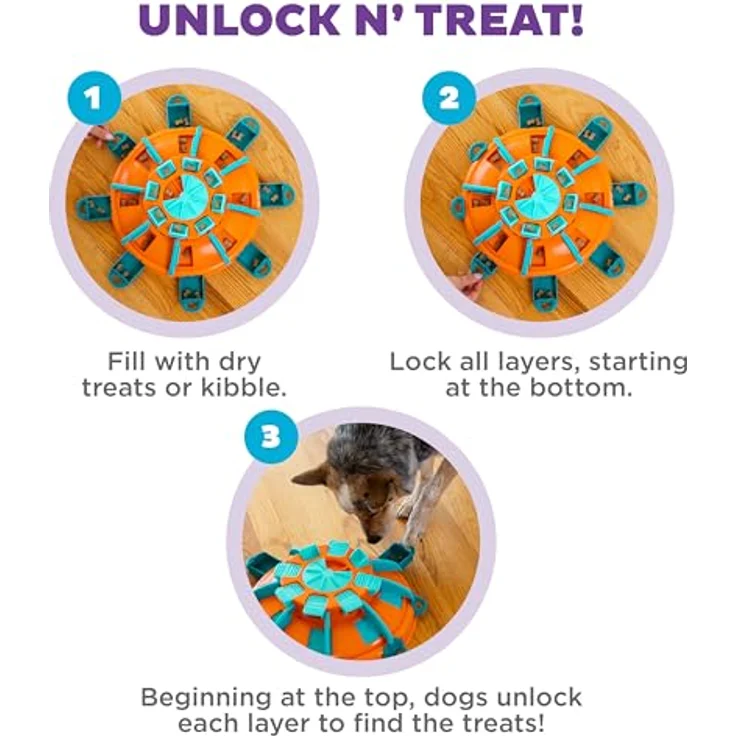 UNLOCK N' TREAT!

1

Fill with dry treats or kibble.

2

Lock all layers, starting at the bottom.

3

Beginning at the top, dogs unlock each layer to find the treats!