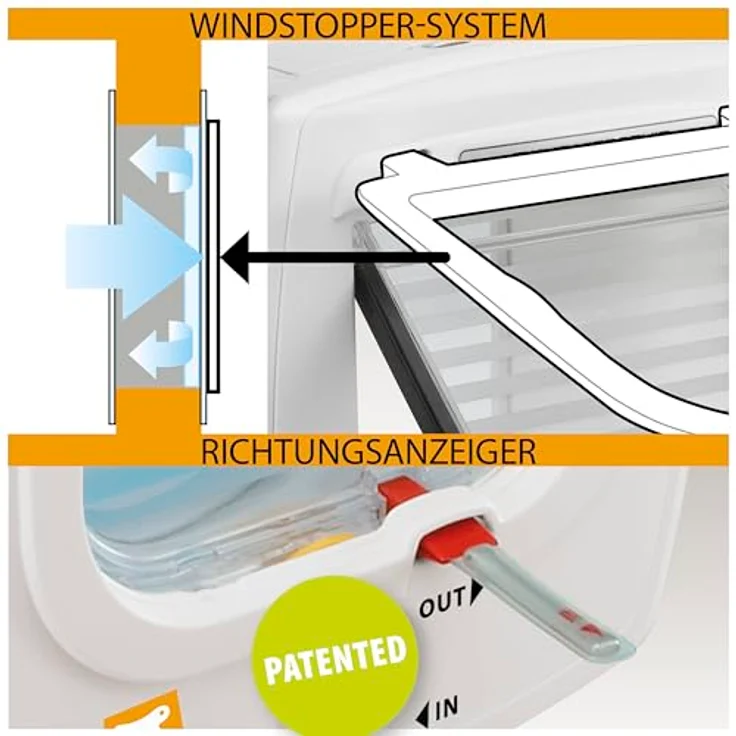 WINDSTOPPER-SYSTEM

RICHTUNGSANZEIGER

OUT

PATENTED

IN