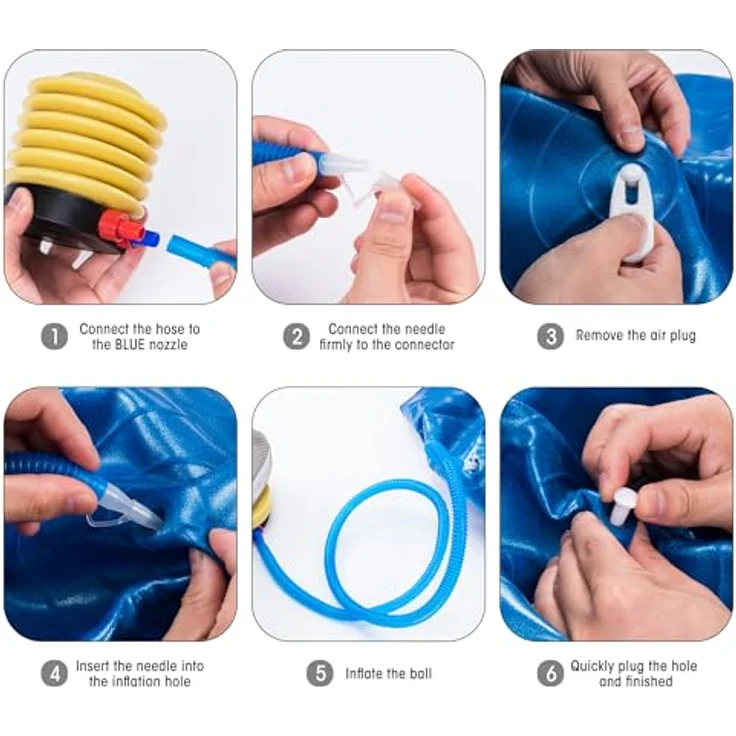 1 Connect the hose to the BLUE nozzle

2 Connect the needle firmly to the connector

3 Remove the air plug

4 Insert the needle into the inflation hole

5 Inflate the ball

6 Quickly plug the hole and finished