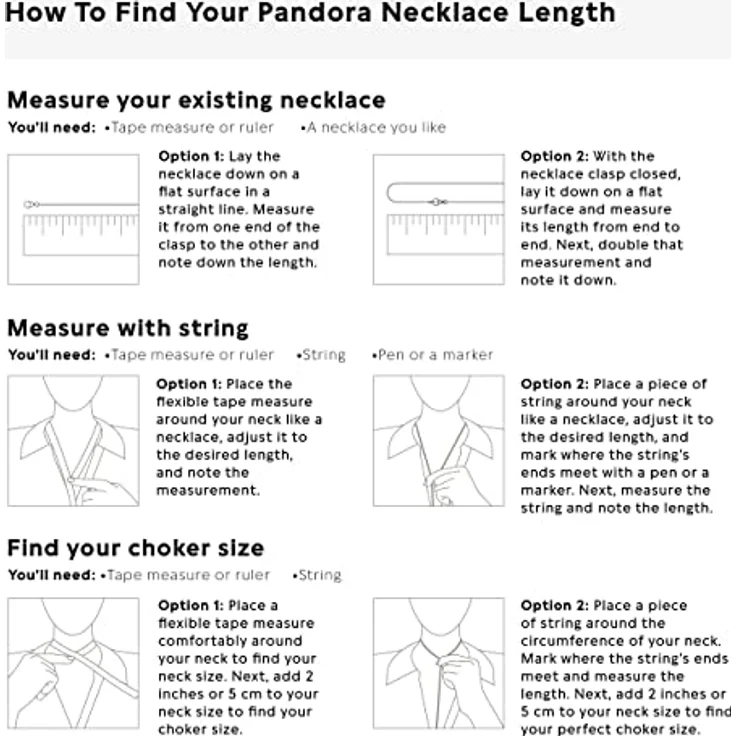 How To Find Your Pandora Necklace Length

Measure your existing necklace

You'll need: •Tape measure or ruler •A necklace you like

Option 1: Lay the necklace down on a flat surface in a straight line. Measure it from one end of the clasp to the other and note down the length.

Option 2: With the necklace clasp closed, lay it down on a flat surface and measure its length from end to end. Next, double that measurement and note it down.

Measure with string

You'll need: •Tape measure or ruler •String •Pen or a marker

Option 1: Place the flexible tape measure around your neck like a necklace, adjust it to the desired length, and note the measurement.

Option 2: Place a piece of string around your neck like a necklace, adjust it to the desired length, and mark where the string's ends meet with a pen or a marker. Next, measure the string and note the length.

Find your choker size

You'll need: •Tape measure or ruler •String

Option 1: Place a flexible tape measure comfortably around your neck to find your neck size. Next, add 2 inches or 5 cm to your neck size to find your choker size.

Option 2: Place a piece of string around the circumference of your neck. Mark where the string's ends meet and measure the length. Next, add 2 inches or 5 cm to your neck size to find your perfect choker size.