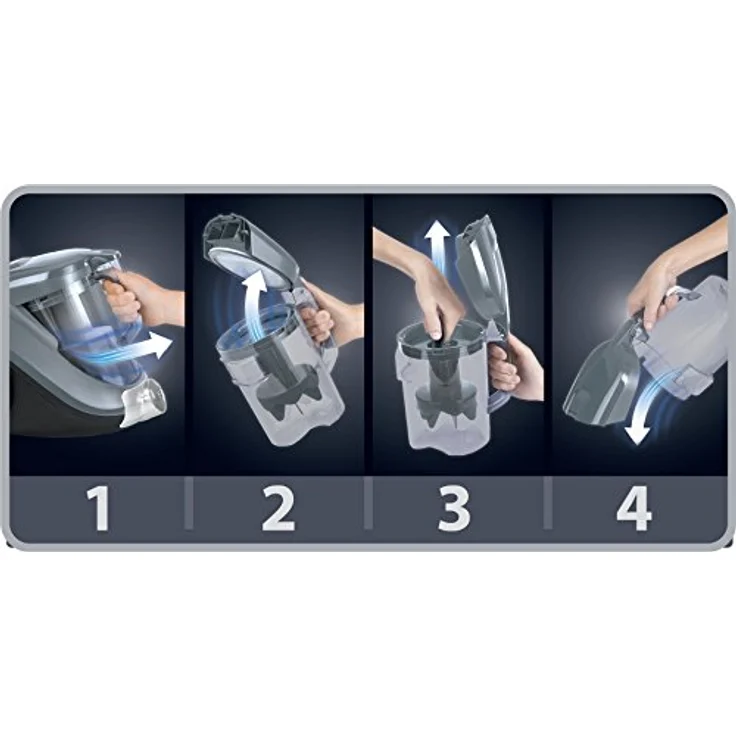 1 2 3 4