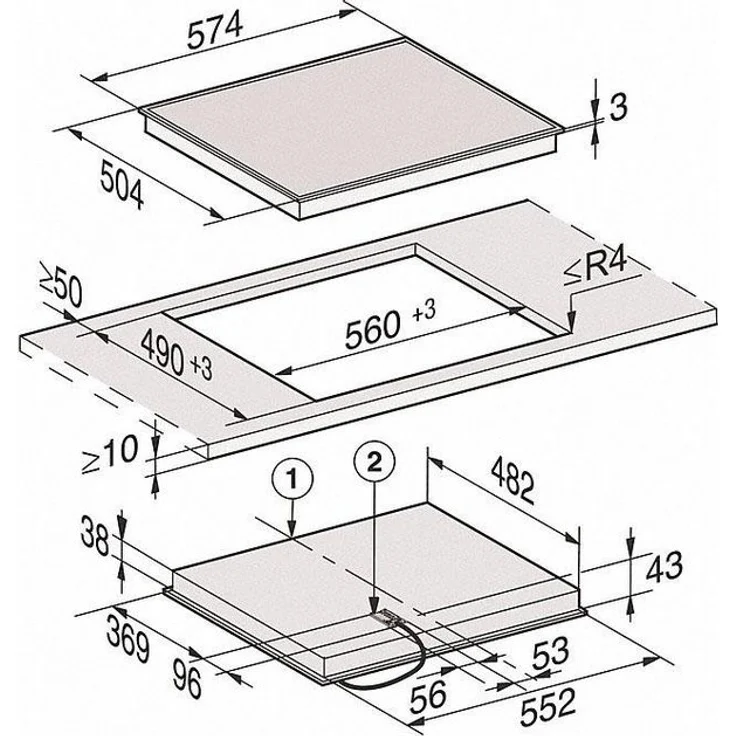 574

3

504

≥50

≤R4

560 +3

490 +3

≥10

1

2

482

38

43

369

96

53

56

552