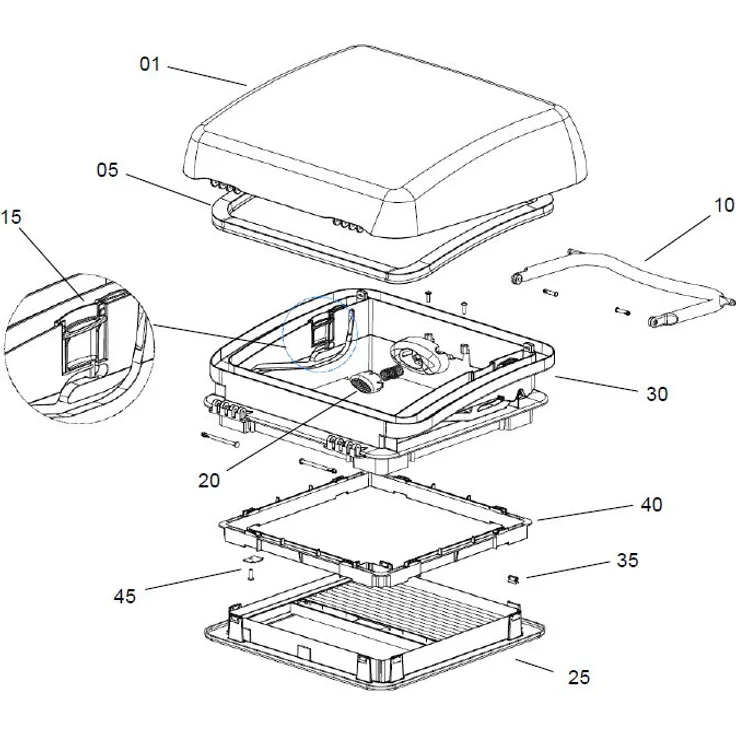 01
05
15
10
30
20
40
35
45
25