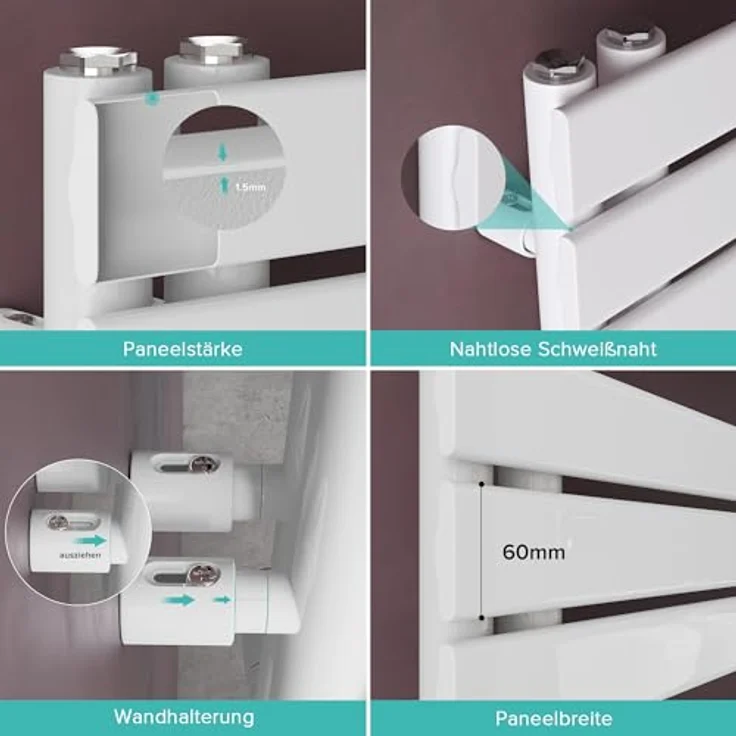 1.5mm

Paneelstärke

Nahtlose Schweißnaht

ausziehen

Wandhalterung

60mm

Paneelbreite