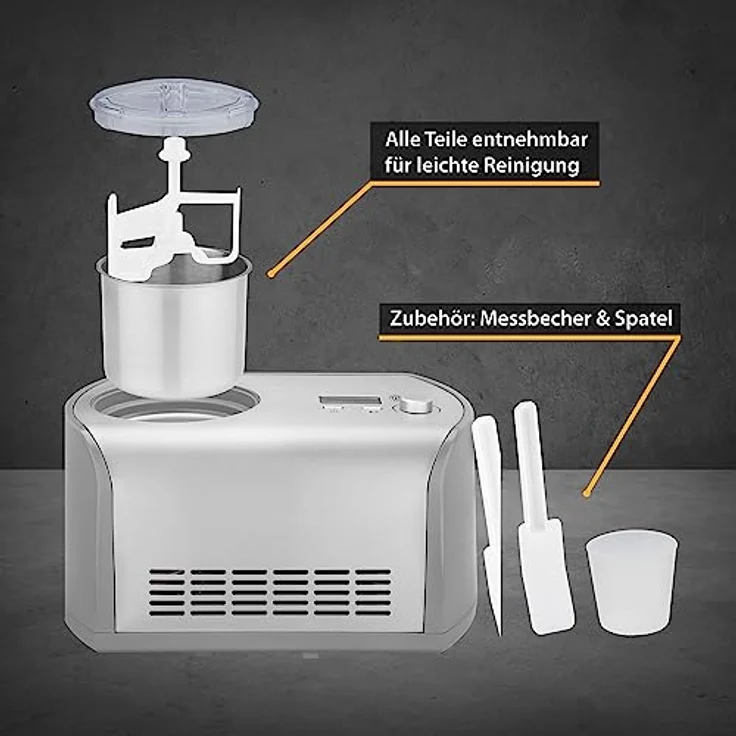 Alle Teile entnehmbar
für leichte Reinigung

Zubehör: Messbecher & Spatel