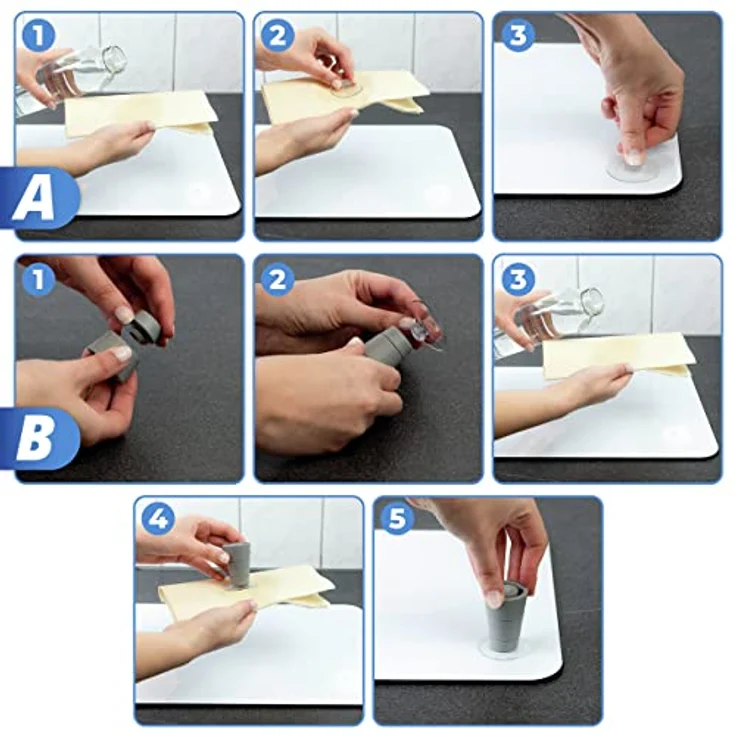 1
2
3
A
1
2
3
B
4
5