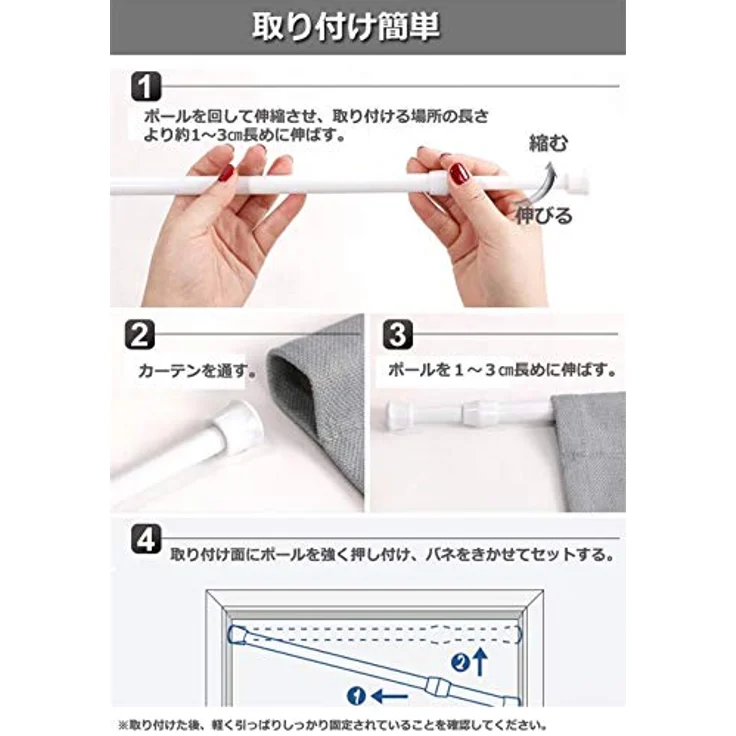 取り付け簡単

1
ポールを回して伸縮させ、取り付ける場所の長さより約1～3㎝長めに伸ばす。

縮む
伸びる

2
カーテンを通す。

3
ポールを１～３㎝長めに伸ばす。

4
取り付け面にポールを強く押し付け、バネをきかせてセットする。

2
1

※取り付けた後、軽く引っぱりしっかり固定されていることを確認してください。