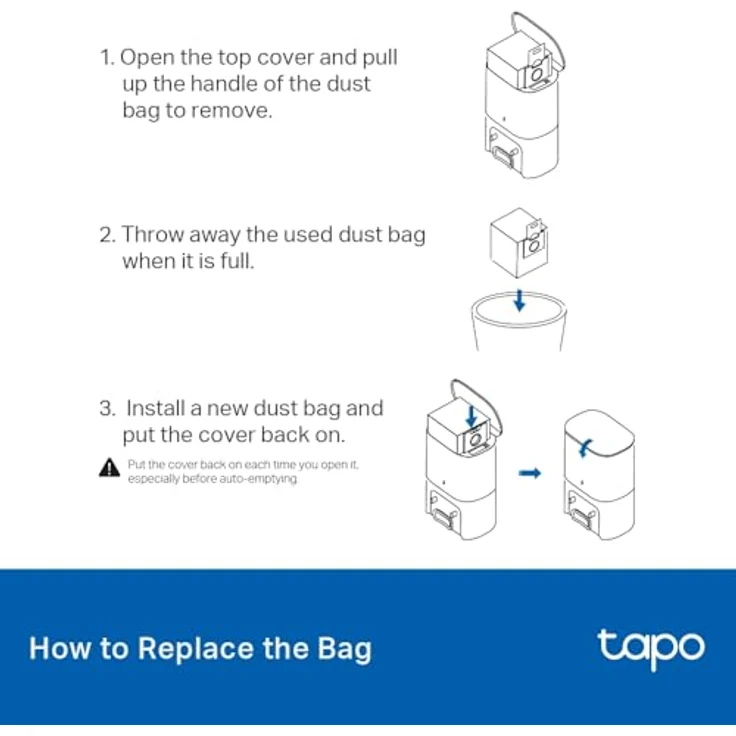 1. Open the top cover and pull up the handle of the dust bag to remove.

2. Throw away the used dust bag when it is full.

3. Install a new dust bag and put the cover back on.

Put the cover back on each time you open it, especially before auto-emptying.

How to Replace the Bag

tapo