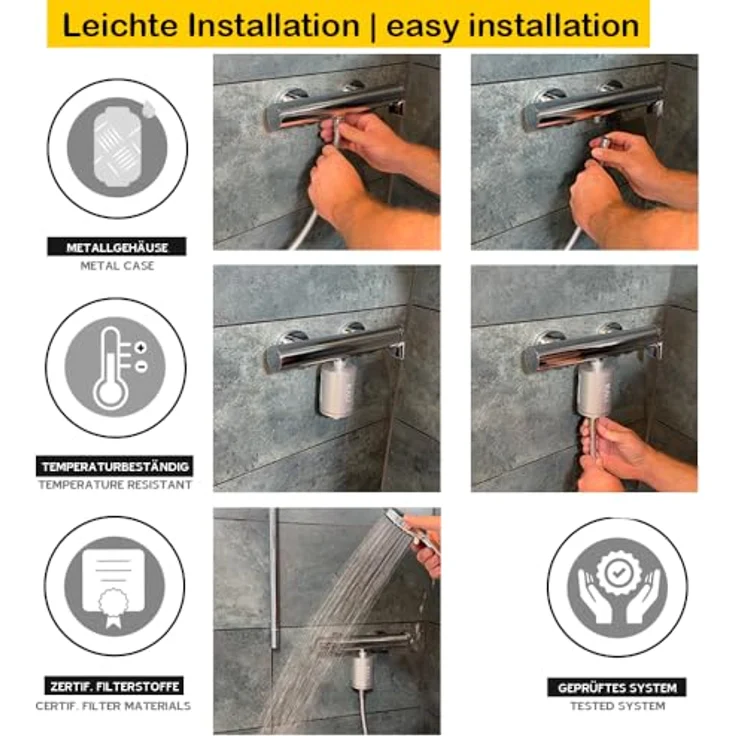 Leichte Installation | easy installation

METALLGEHÄUSE
METAL CASE

TEMPERATURBESTÄNDIG
TEMPERATURE RESISTANT

ZERTIF. FILTERSTOFFE
CERTIF. FILTER MATERIALS

GEPRÜFTES SYSTEM
TESTED SYSTEM