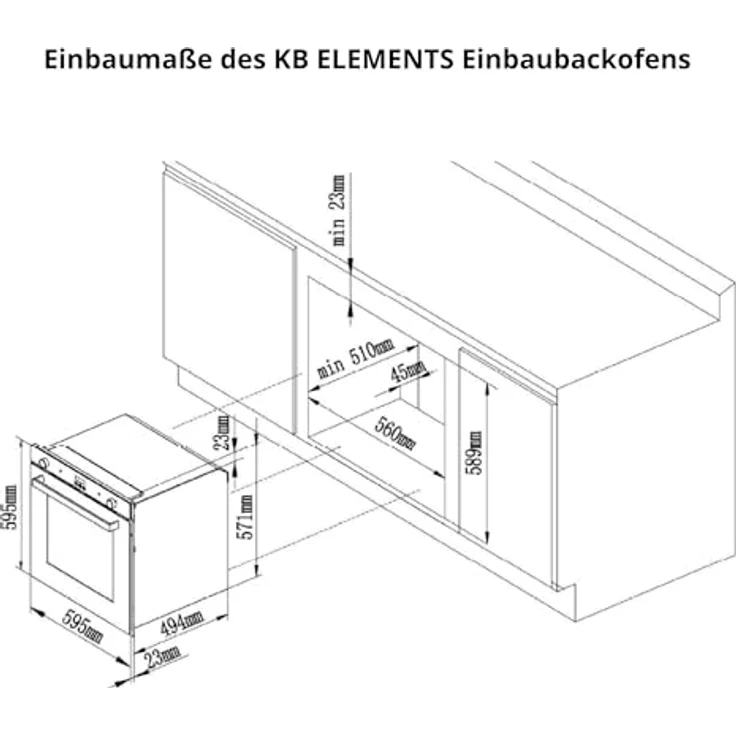 Einbaumaße des KB ELEMENTS Einbaubackofens

min 23mm

min 510mm

45mm

560mm

589mm

23mm

571mm

595mm

595mm

494mm

23mm