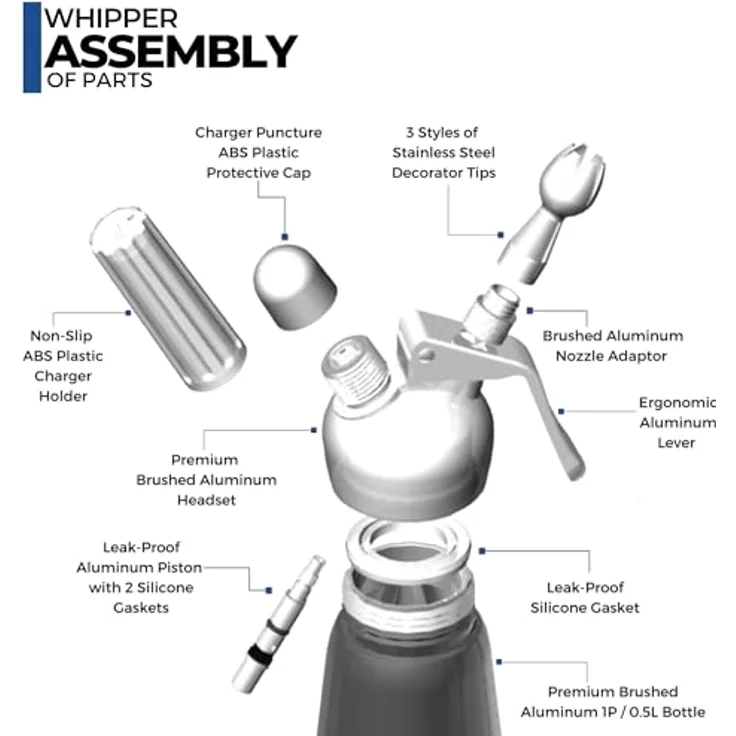 WHIPPER
ASSEMBLY
OF PARTS

Charger Puncture
ABS Plastic
Protective Cap

3 Styles of
Stainless Steel
Decorator Tips

Non-Slip
ABS Plastic
Charger
Holder

Brushed Aluminum
Nozzle Adaptor

Ergonomic
Aluminum
Lever

Premium
Brushed Aluminum
Headset

Leak-Proof
Aluminum Piston
with 2 Silicone
Gaskets

Leak-Proof
Silicone Gasket

Premium Brushed
Aluminum 1P / 0.5L Bottle