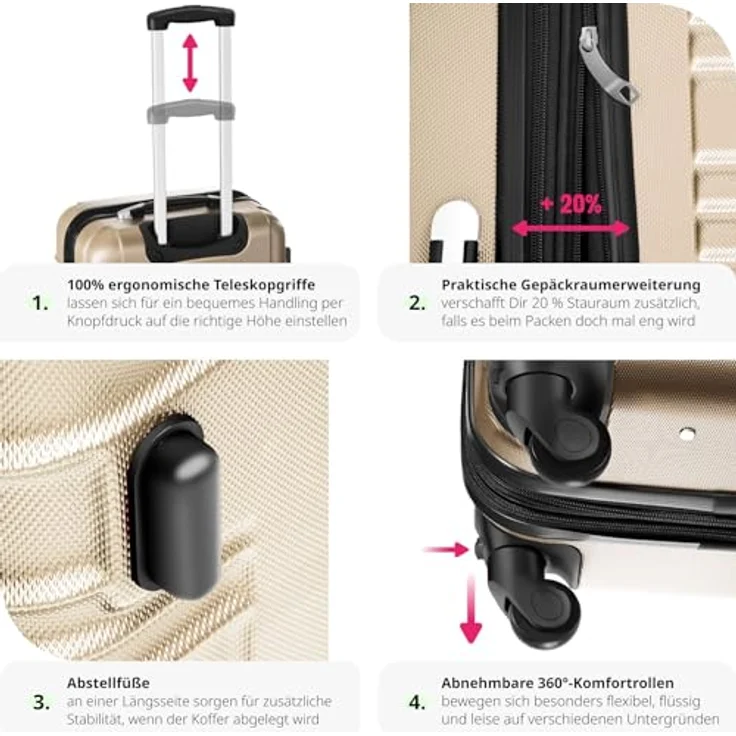 + 20%

1. 100% ergonomische Teleskopgriffe
lassen sich für ein bequemes Handling per Knopfdruck auf die richtige Höhe einstellen

2. Praktische Gepäckraumerweiterung
verschafft Dir 20 % Stauraum zusätzlich, falls es beim Packen doch mal eng wird

3. Abstellfüße
an einer Längsseite sorgen für zusätzliche Stabilität, wenn der Koffer abgelegt wird

4. Abnehmbare 360°-Komfortrollen
bewegen sich besonders flexibel, flüssig und leise auf verschiedenen Untergründen