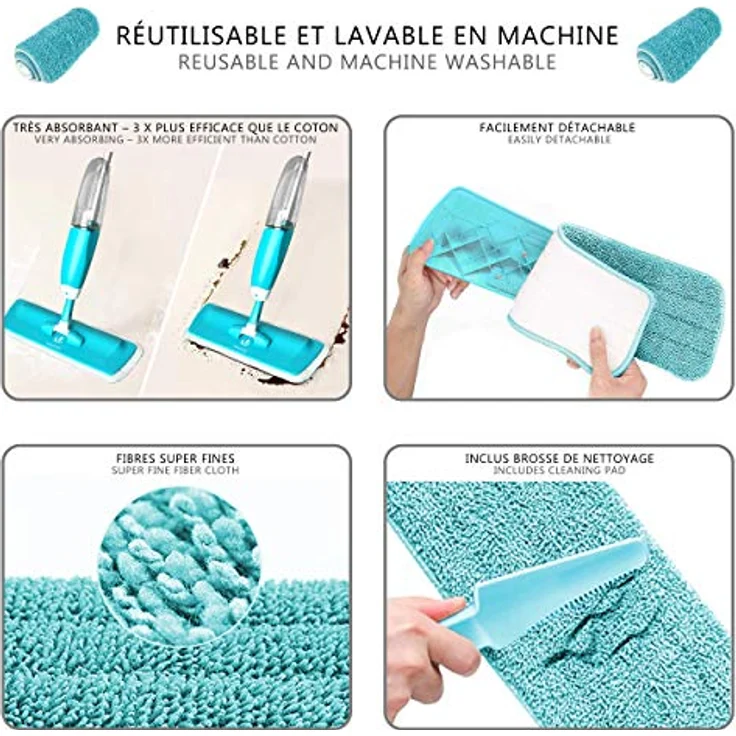 RÉUTILISABLE ET LAVABLE EN MACHINE
REUSABLE AND MACHINE WASHABLE

TRÈS ABSORBANT – 3 X PLUS EFFICACE QUE LE COTON
VERY ABSORBING – 3X MORE EFFICIENT THAN COTTON

FACILEMENT DÉTACHABLE
EASILY DETACHABLE

FIBRES SUPER FINES
SUPER FINE FIBER CLOTH

INCLUS BROSSE DE NETTOYAGE
INCLUDES CLEANING PAD