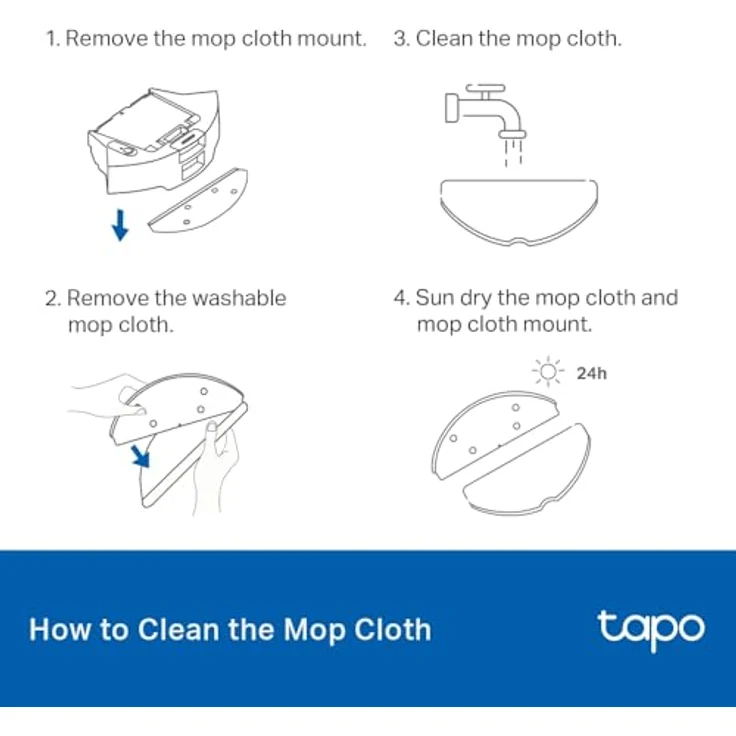 1. Remove the mop cloth mount.

2. Remove the washable mop cloth.

3. Clean the mop cloth.

4. Sun dry the mop cloth and mop cloth mount.

24h

How to Clean the Mop Cloth

tapo