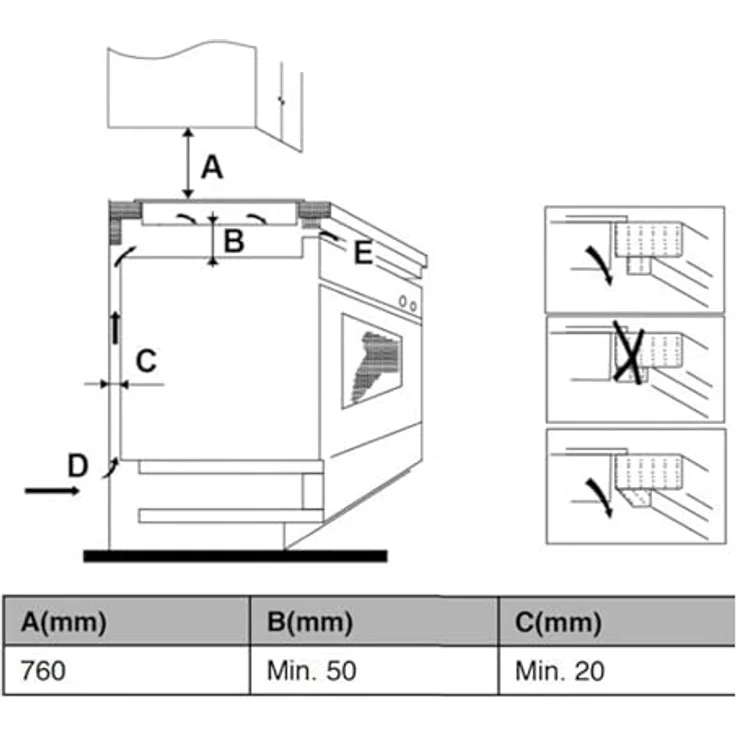 A
B
E
C
D

| A(mm) | B(mm) | C(mm) |
|---|---|---|
| 760 | Min. 50 | Min. 20 |