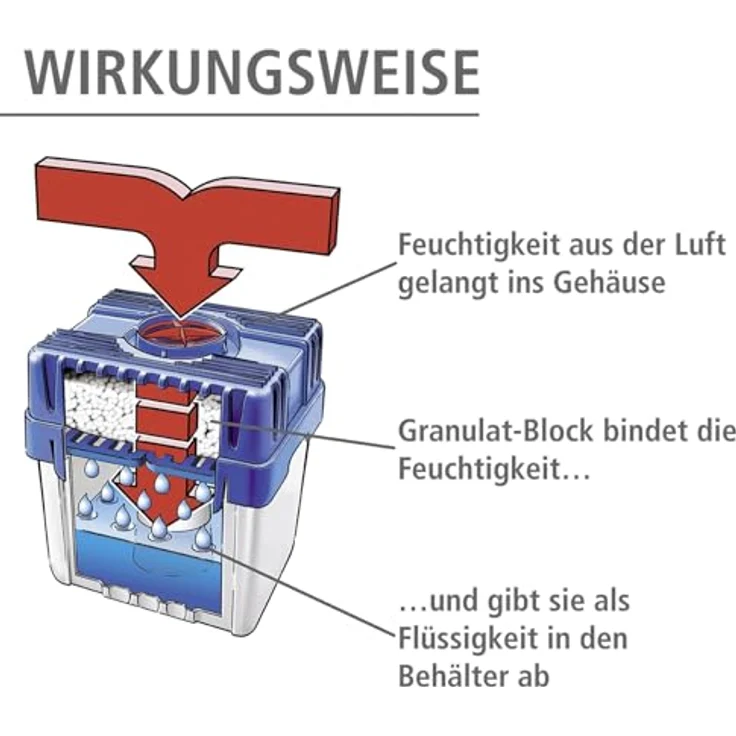 WIRKUNGSWEISE

Feuchtigkeit aus der Luft gelangt ins Gehäuse

Granulat-Block bindet die Feuchtigkeit…

…und gibt sie als Flüssigkeit in den Behälter ab