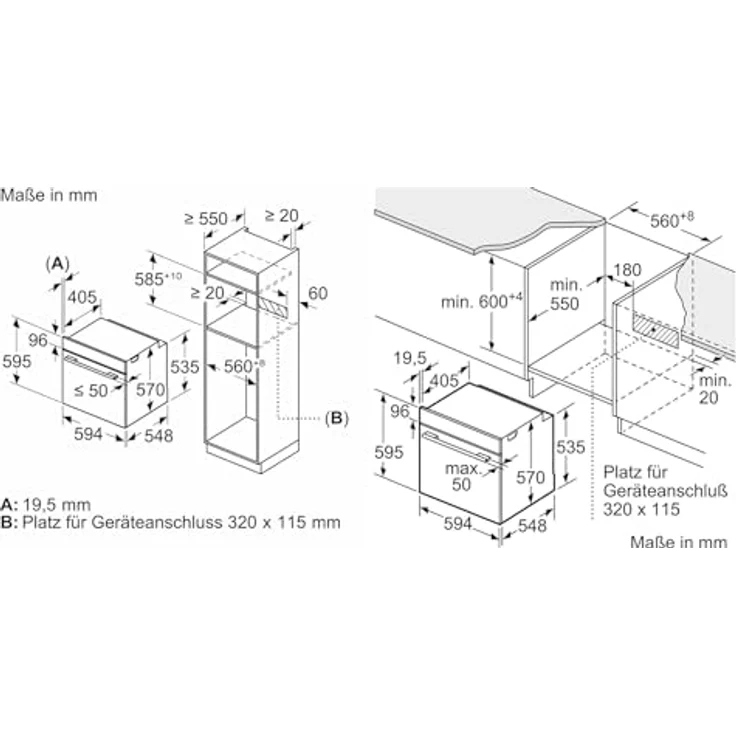 Maße in mm

(A)
405
96
595
≤ 50
570
535
594
548
≥ 550
≥ 20
$585^{+10}$
≥ 20
60
$560^{+8}$
(B)

A: 19,5 mm
B: Platz für Geräteanschluss 320 x 115 mm

$560^{+8}$
min. $600^{+4}$
min. 550
180
min. 20
19,5
405
96
595
max. 50
570
535
594
548
Platz für Geräteanschluß 320 x 115

Maße in mm