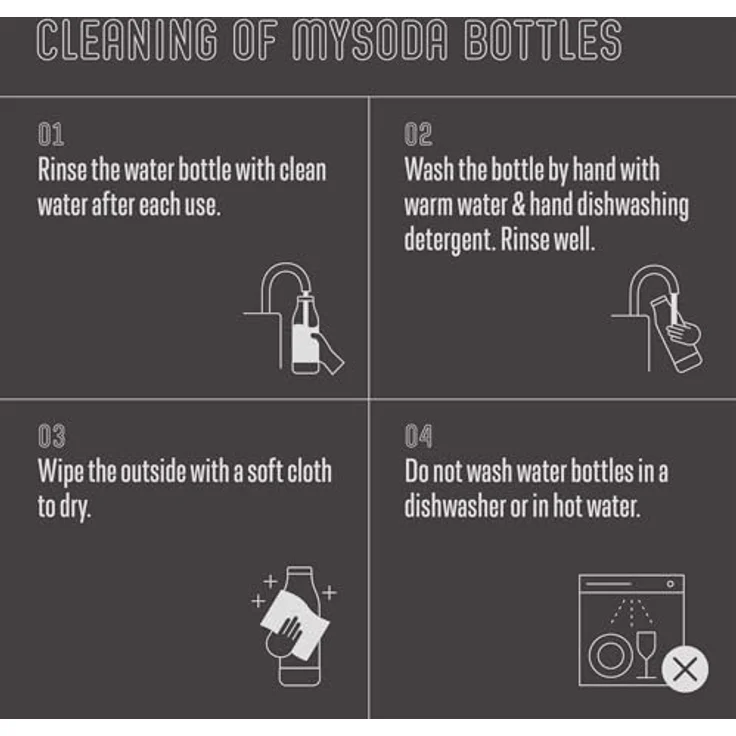 CLEANING OF MYSODA BOTTLES

01
Rinse the water bottle with clean water after each use.

02
Wash the bottle by hand with warm water & hand dishwashing detergent. Rinse well.

03
Wipe the outside with a soft cloth to dry.

04
Do not wash water bottles in a dishwasher or in hot water.