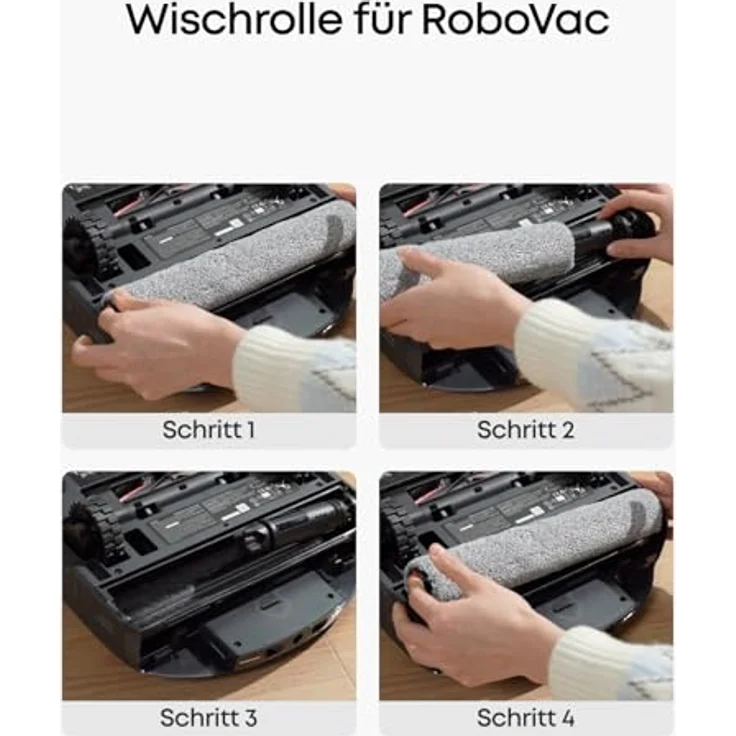 Wischrolle für RoboVac

Schritt 1

Schritt 2

Schritt 3

Schritt 4