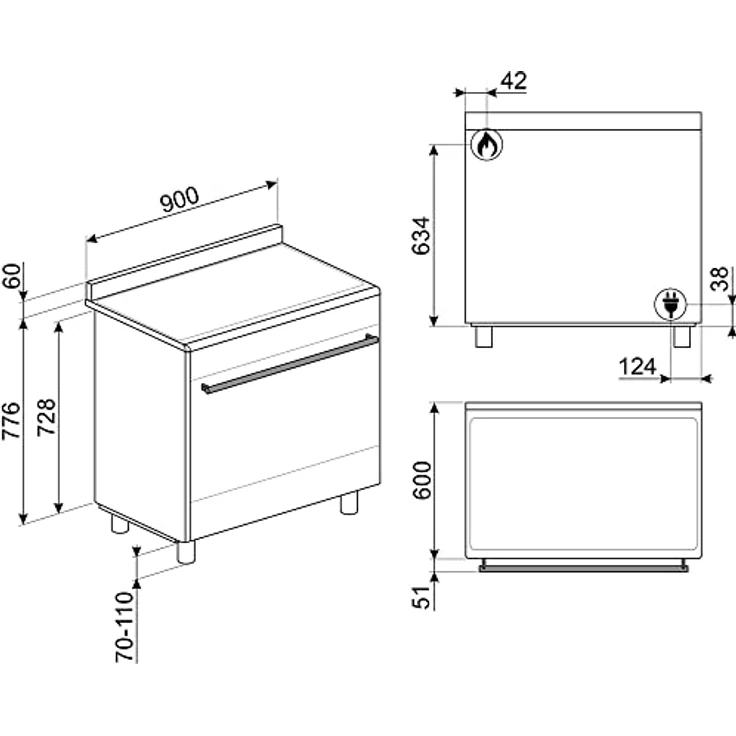 900
60
776
728
70-110
42
634
38
124
600
51