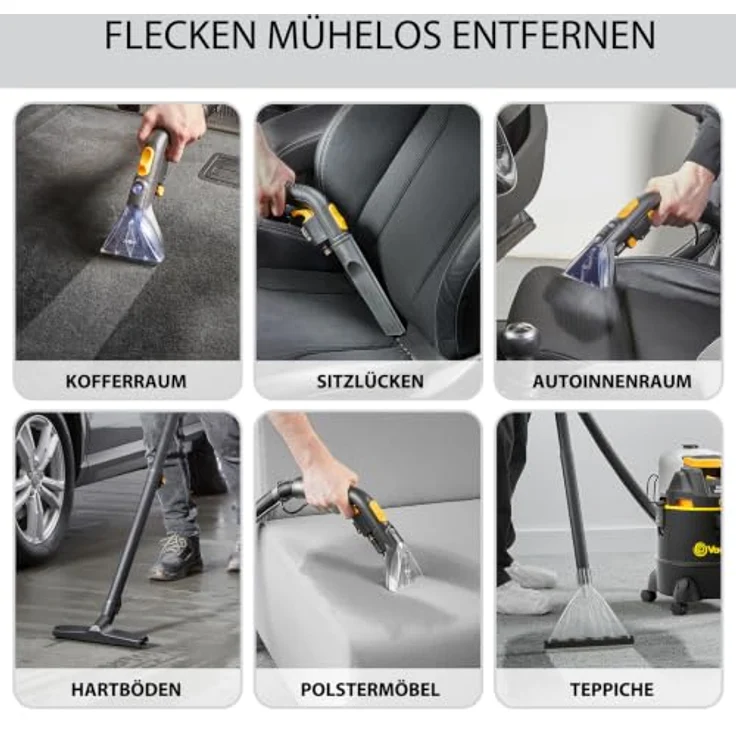 FLECKEN MÜHELOS ENTFERNEN

KOFFERRAUM

SITZLÜCKEN

AUTOINNENRAUM

HARTBÖDEN

POLSTERMÖBEL

TEPPICHE