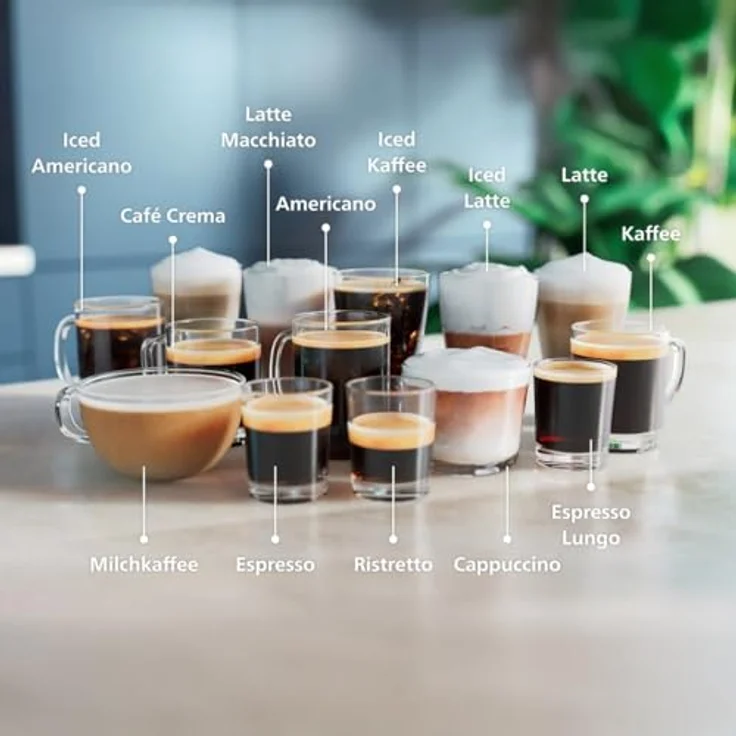 Iced Americano

Café Crema

Latte Macchiato

Americano

Iced Kaffee

Iced Latte

Latte

Kaffee

Milchkaffee

Espresso

Ristretto

Cappuccino

Espresso Lungo