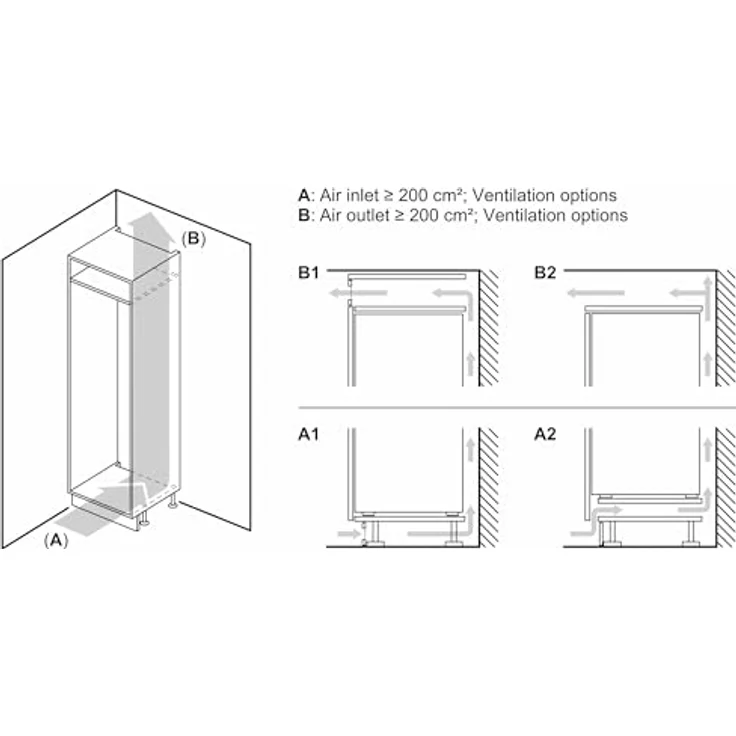 (B)

(A)

A: Air inlet ≥ 200 cm²; Ventilation options
B: Air outlet ≥ 200 cm²; Ventilation options

B1

B2

A1

A2