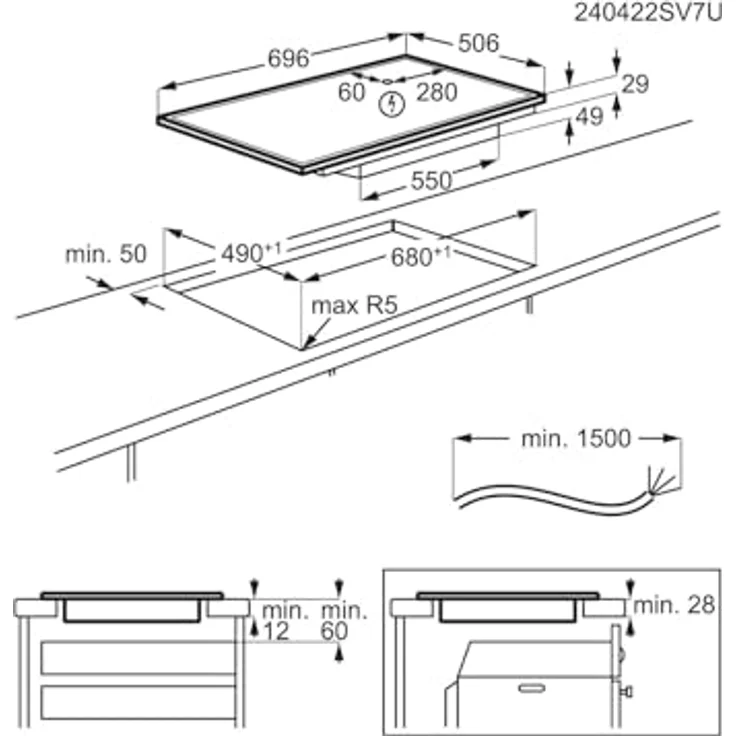 240422SV7U

696

506

60

280

29

49

550

min. 50

$490^{+1}$

$680^{+1}$

max R5

min. 1500

min. 12

min. 60

min. 28