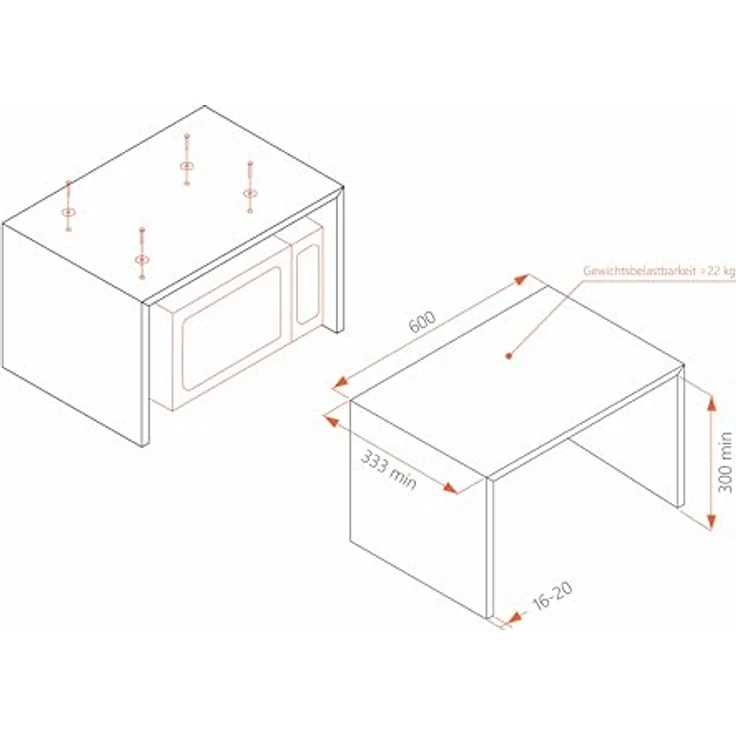 Gewichtsbelastbarkeit >22 kg

600

333 min

300 min

16-20