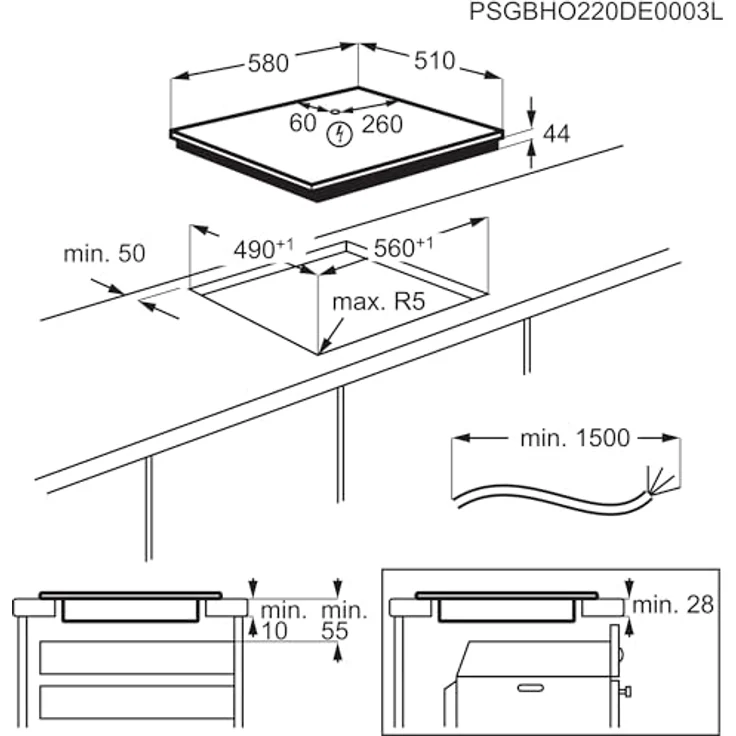 PSGBHO220DE0003L

580

510

60

260

44

min. 50

$490^{+1}$

$560^{+1}$

max. R5

min. 1500

min. 10

min. 55

min. 28