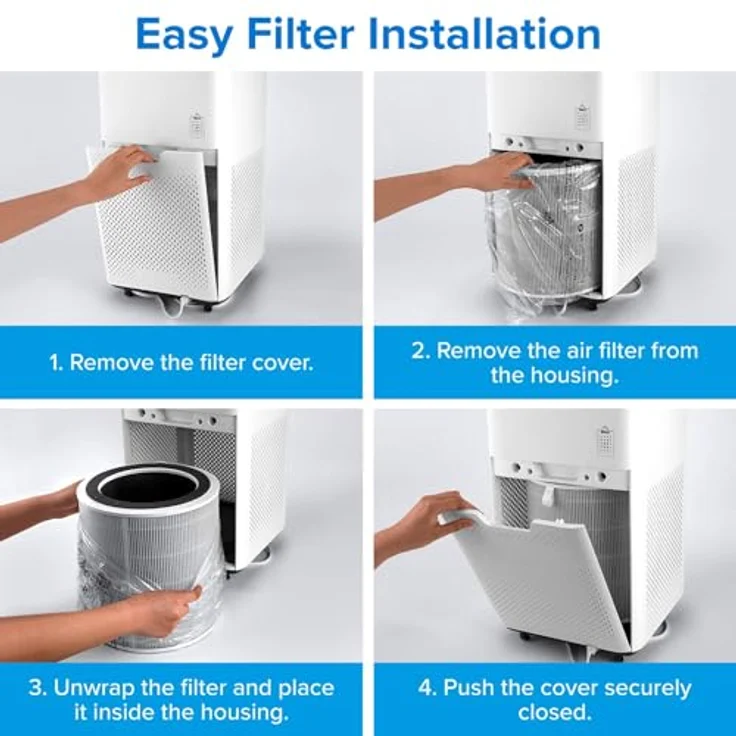 Easy Filter Installation

1. Remove the filter cover.

2. Remove the air filter from the housing.

3. Unwrap the filter and place it inside the housing.

4. Push the cover securely closed.