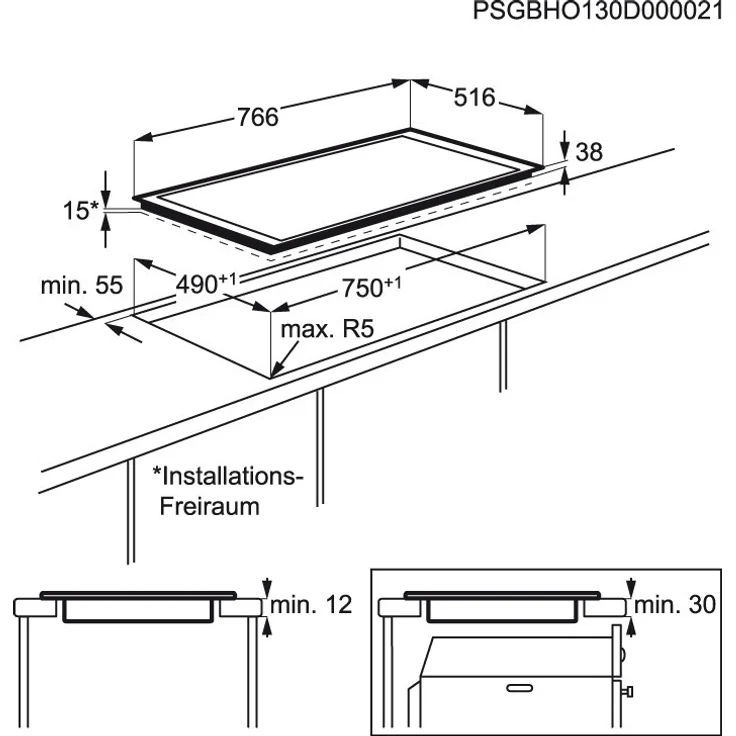 PSGBHO130D000021

766

516

38

15*

min. 55

$490^{+1}$

$750^{+1}$

max. R5

*Installations-Freiraum

min. 12

min. 30