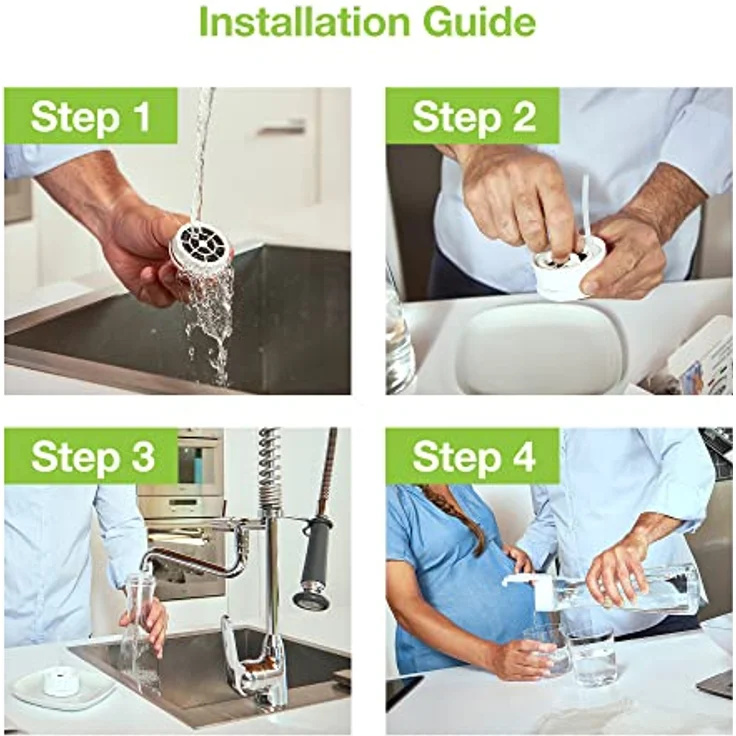 Installation Guide

Step 1

Step 2

Step 3

Step 4