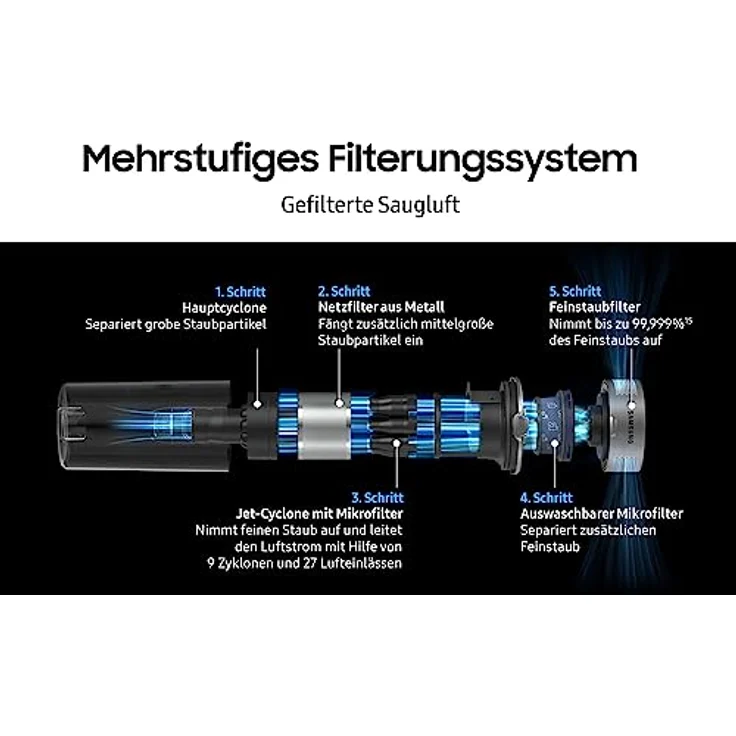 Mehrstufiges Filterungssystem

Gefilterte Saugluft

1. Schritt
Hauptcyclone
Separiert grobe Staubpartikel

2. Schritt
Netzfilter aus Metall
Fängt zusätzlich mittelgroße Staubpartikel ein

5. Schritt
Feinstaubfilter
Nimmt bis zu 99,999%$^{15}$ des Feinstaubs auf

SAMSUNG

3. Schritt
Jet-Cyclone mit Mikrofilter
Nimmt feinen Staub auf und leitet den Luftstrom mit Hilfe von 9 Zyklonen und 27 Lufteinlässen

4. Schritt
Auswaschbarer Mikrofilter
Separiert zusätzlichen Feinstaub