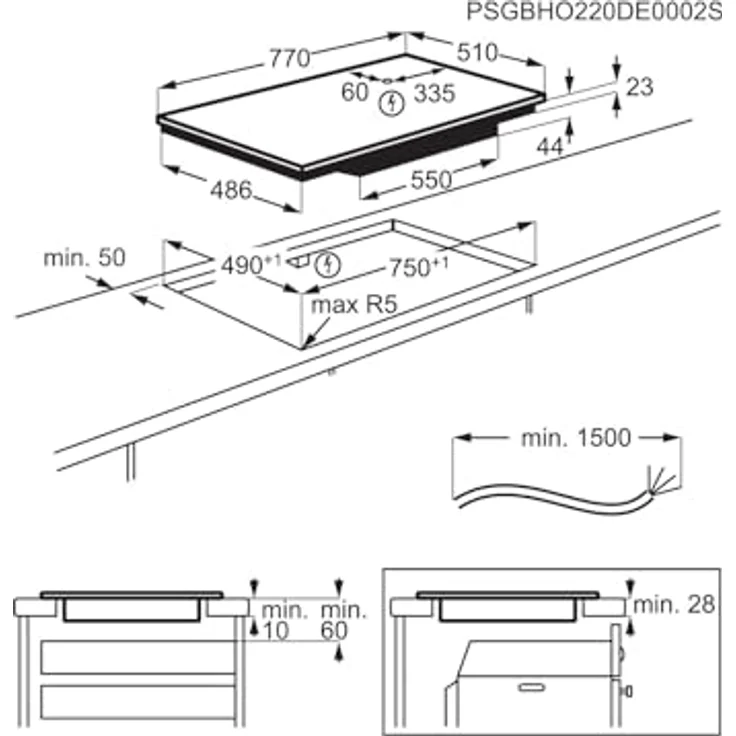 PSGBHO220DE0002S

770

510

60

335

23

44

486

550

min. 50

$490^{+1}$

$750^{+1}$

max R5

min. 1500

min. 10

min. 60

min. 28