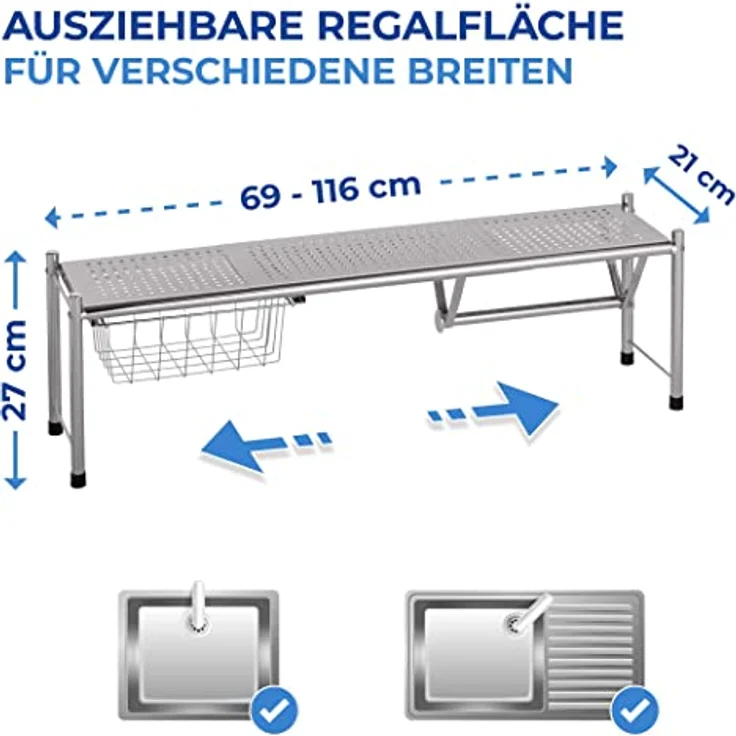 AUSZIEHBARE REGALFLÄCHE
FÜR VERSCHIEDENE BREITEN

69 - 116 cm

21 cm

27 cm