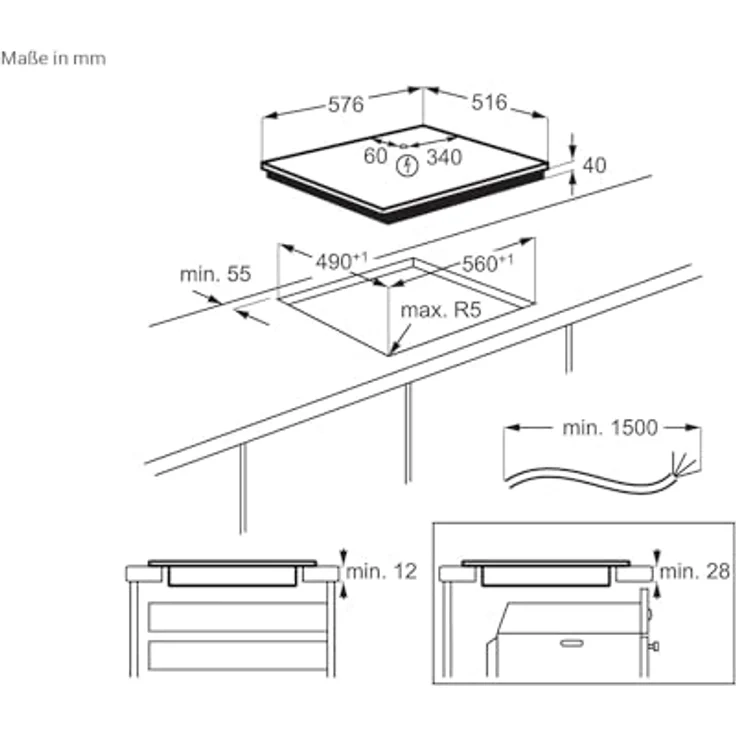 Maße in mm

576

516

60

340

40

min. 55

$490^{+1}$

$560^{+1}$

max. R5

min. 1500

min. 12

min. 28