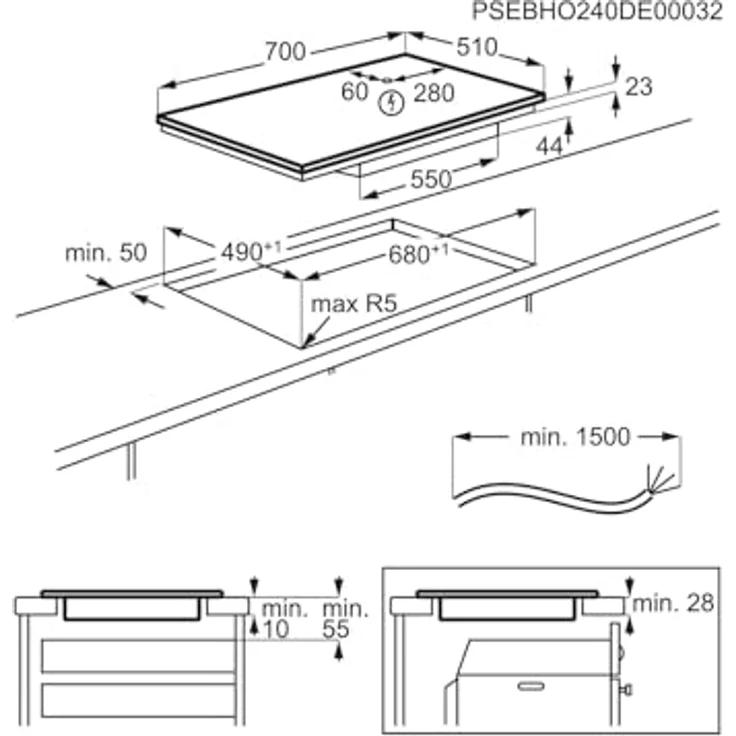 PSEBHO240DE00032

700
510
60
280
23
44
550
min. 50
$490^{+1}$
$680^{+1}$
max R5
min. 1500

min. 10
min. 55
min. 28