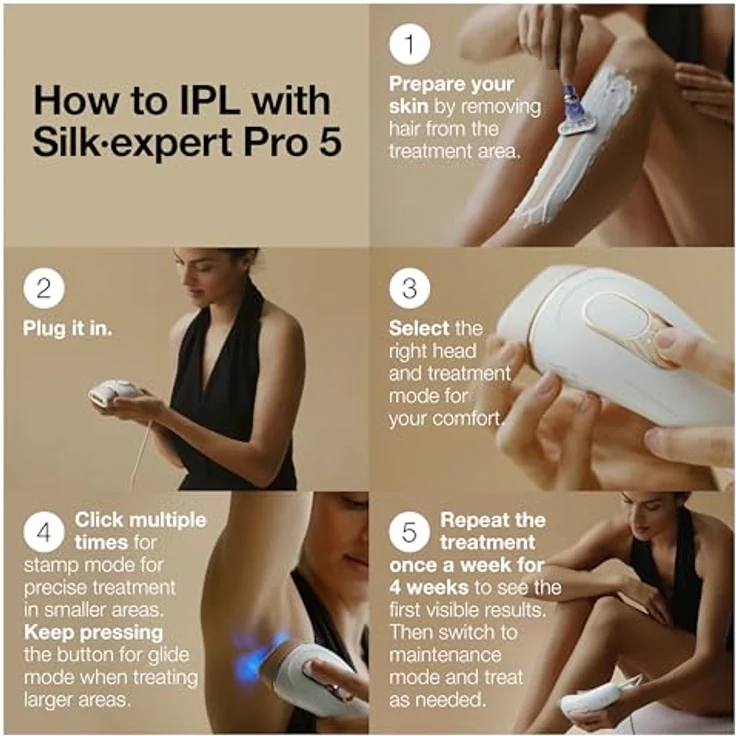 How to IPL with Silk·expert Pro 5

1
Prepare your skin by removing hair from the treatment area.

2
Plug it in.

3
Select the right head and treatment mode for your comfort.

4
Click multiple times for stamp mode for precise treatment in smaller areas. Keep pressing the button for glide mode when treating larger areas.

5
Repeat the treatment once a week for 4 weeks to see the first visible results. Then switch to maintenance mode and treat as needed.