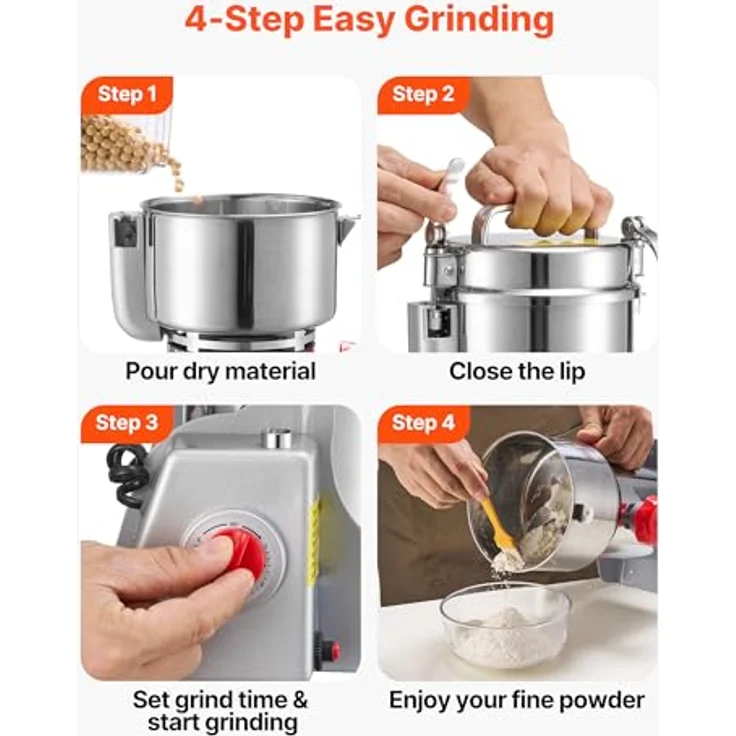 4-Step Easy Grinding

Step 1

Pour dry material

Step 2

Close the lip

Step 3

Set grind time & start grinding

Step 4

Enjoy your fine powder