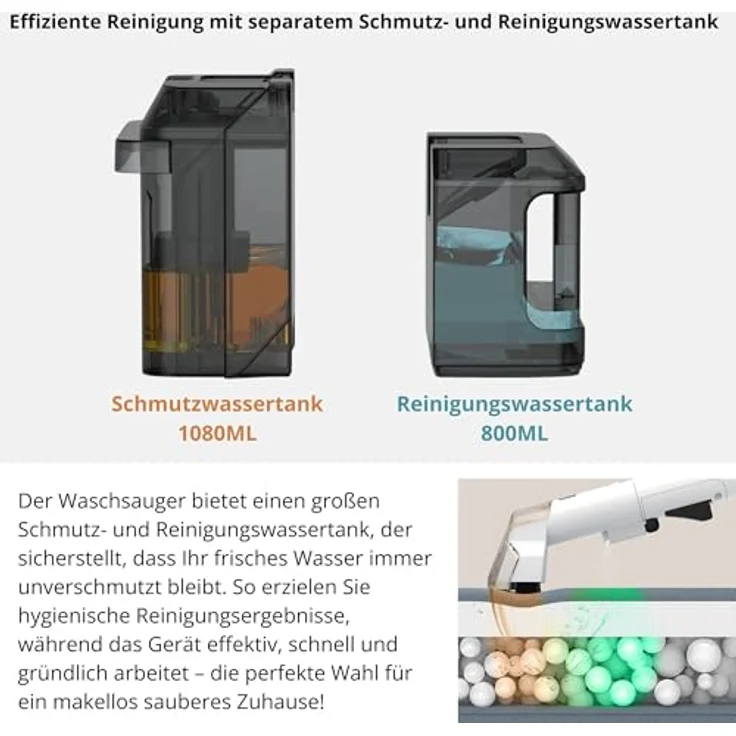 Effiziente Reinigung mit separatem Schmutz- und Reinigungswassertank

Schmutzwassertank
1080ML

Reinigungswassertank
800ML

Der Waschsauger bietet einen großen Schmutz- und Reinigungswassertank, der sicherstellt, dass Ihr frisches Wasser immer unverschmutzt bleibt. So erzielen Sie hygienische Reinigungsergebnisse, während das Gerät effektiv, schnell und gründlich arbeitet – die perfekte Wahl für ein makellos sauberes Zuhause!