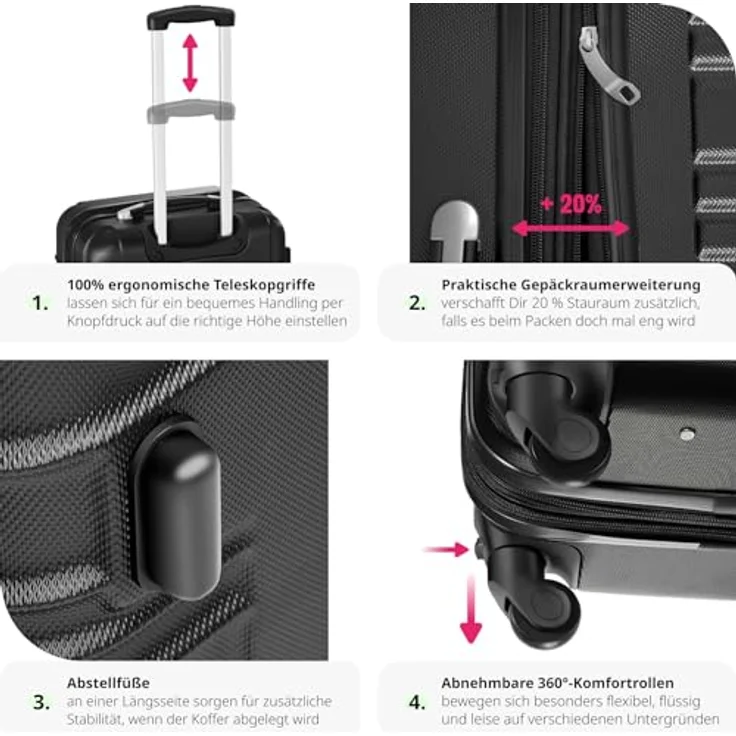 + 20%

1. 100% ergonomische Teleskopgriffe
lassen sich für ein bequemes Handling per Knopfdruck auf die richtige Höhe einstellen

2. Praktische Gepäckraumerweiterung
verschafft Dir 20 % Stauraum zusätzlich, falls es beim Packen doch mal eng wird

3. Abstellfüße
an einer Längsseite sorgen für zusätzliche Stabilität, wenn der Koffer abgelegt wird

4. Abnehmbare 360°-Komfortrollen
bewegen sich besonders flexibel, flüssig und leise auf verschiedenen Untergründen