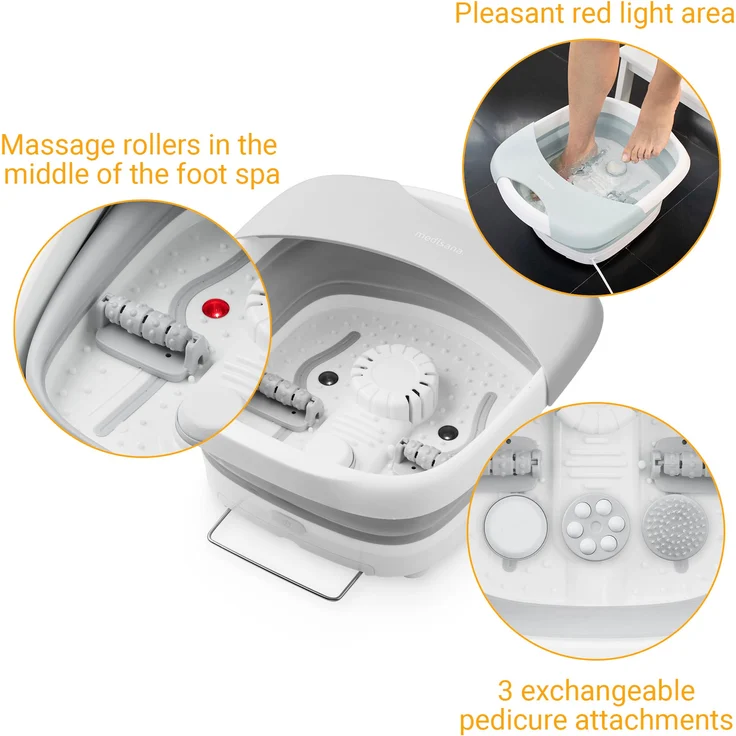 Pleasant red light area

Massage rollers in the middle of the foot spa

medisana

3 exchangeable pedicure attachments