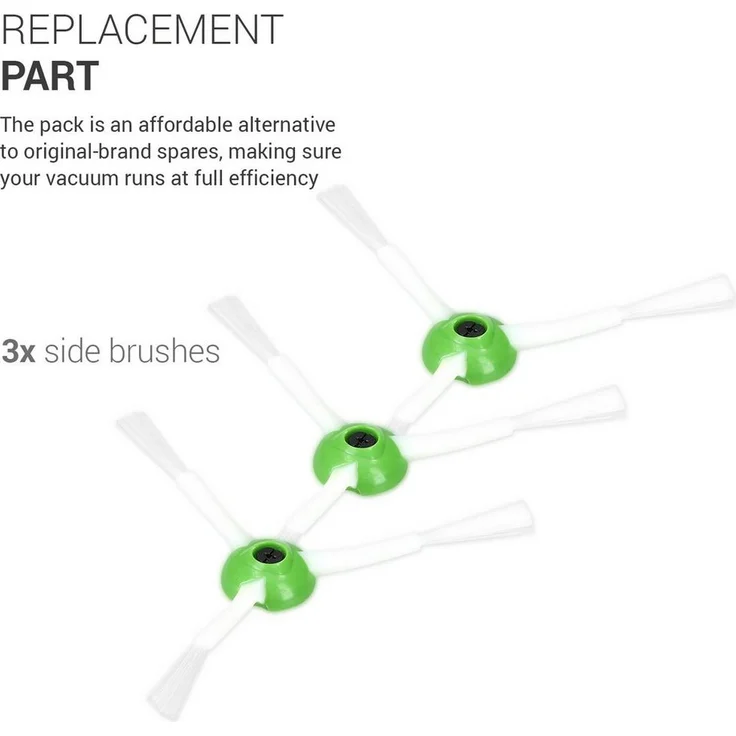 REPLACEMENT
PART

The pack is an affordable alternative to original-brand spares, making sure your vacuum runs at full efficiency

3x side brushes